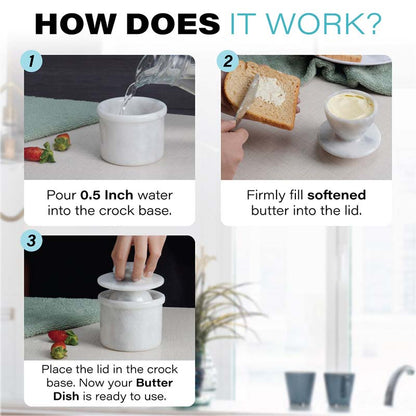 HOW DOES IT WORK?

1

Pour 0.5 Inch water into the crock base.

2

Firmly fill softened butter into the lid.

3

Place the lid in the crock base. Now your Butter Dish is ready to use.